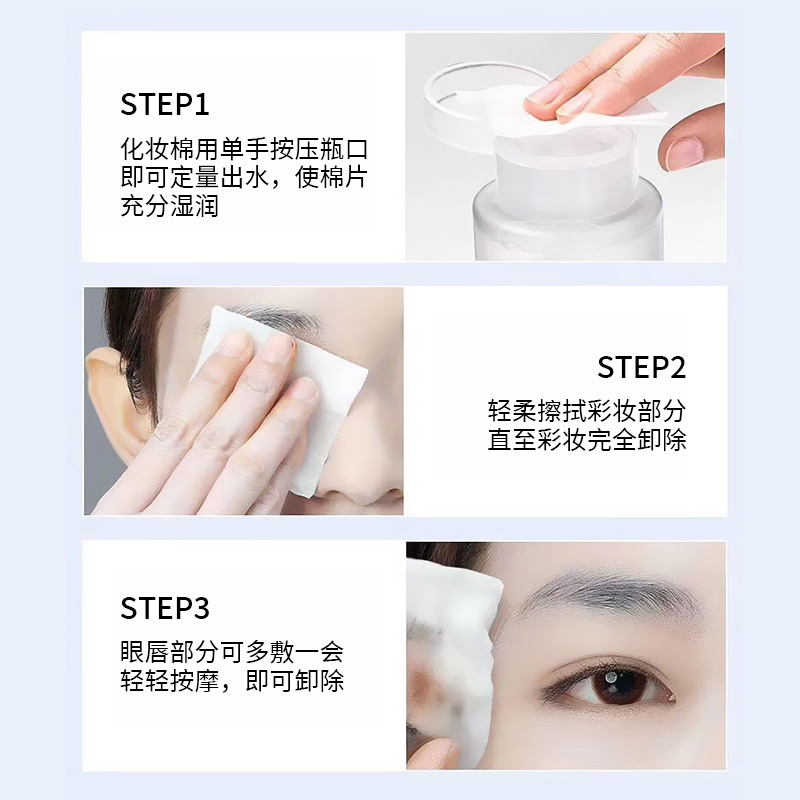 STEP1

化妆棉用单手按压瓶口即可定量出水，使棉片充分湿润

STEP2

轻柔擦拭彩妆部分直至彩妆完全卸除

STEP3

眼唇部分可多敷一会轻轻按摩，即可卸除